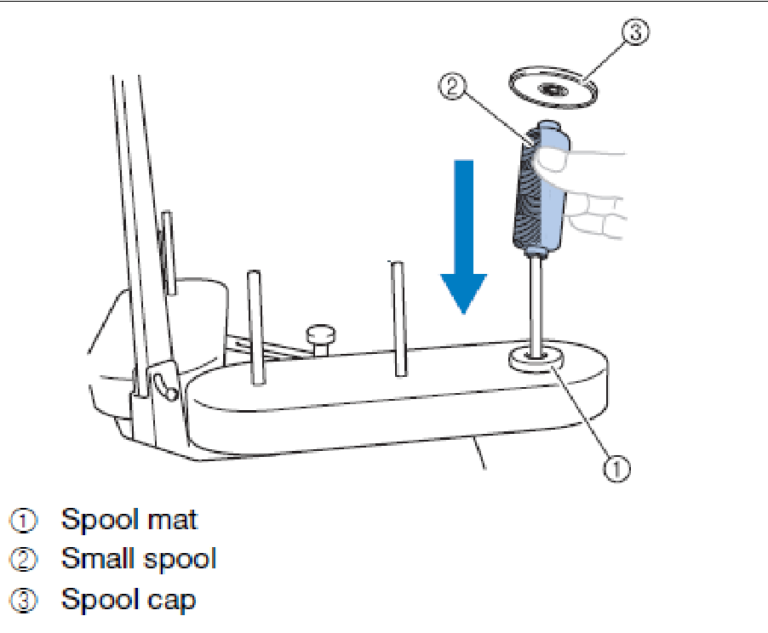 ③
②
①

① Spool mat
② Small spool
③ Spool cap