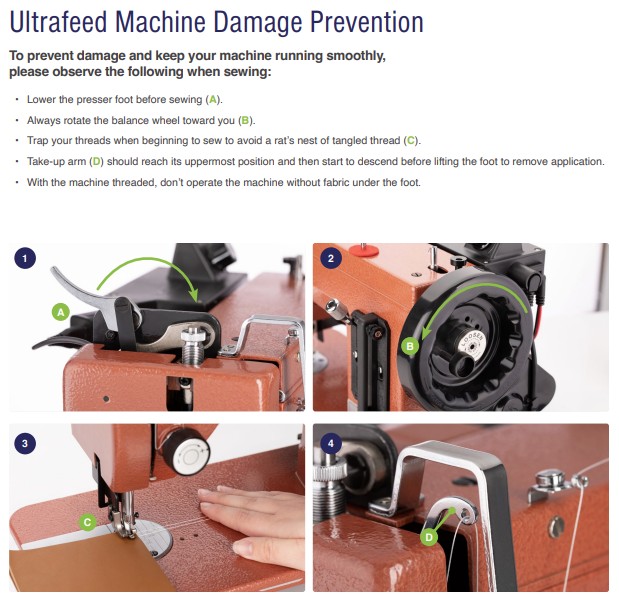 Ultrafeed Machine Damage Prevention

To prevent damage and keep your machine running smoothly, please observe the following when sewing:

• Lower the presser foot before sewing (A).
• Always rotate the balance wheel toward you (B).
• Trap your threads when beginning to sew to avoid a rat's nest of tangled thread (C).
• Take-up arm (D) should reach its uppermost position and then start to descend before lifting the foot to remove application.
• With the machine threaded, don't operate the machine without fabric under the foot.

1
A

2
B
LOOSEN

3
C

4
D